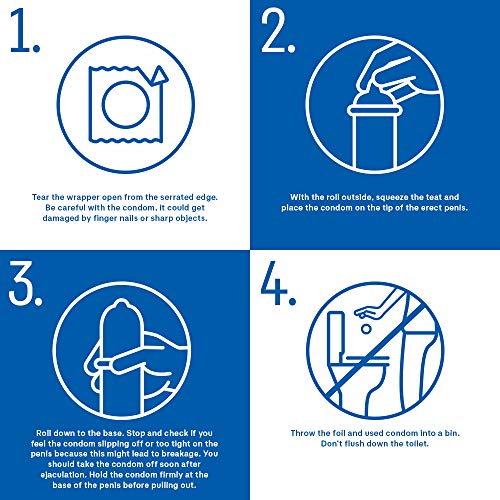 1.

Tear the wrapper open from the serrated edge. Be careful with the condom, it could get damaged by finger nails or sharp objects.

2.

With the roll outside, squeeze the teat and place the condom on the tip of the erect penis.

3.

Roll down to the base. Stop and check if you feel the condom slipping off or too tight on the penis because this might lead to breakage. You should take the condom off soon after ejaculation. Hold the condom firmly at the base of the penis before pulling out.

4.

Throw the foil and used condom into a bin. Don't flush down the toilet.